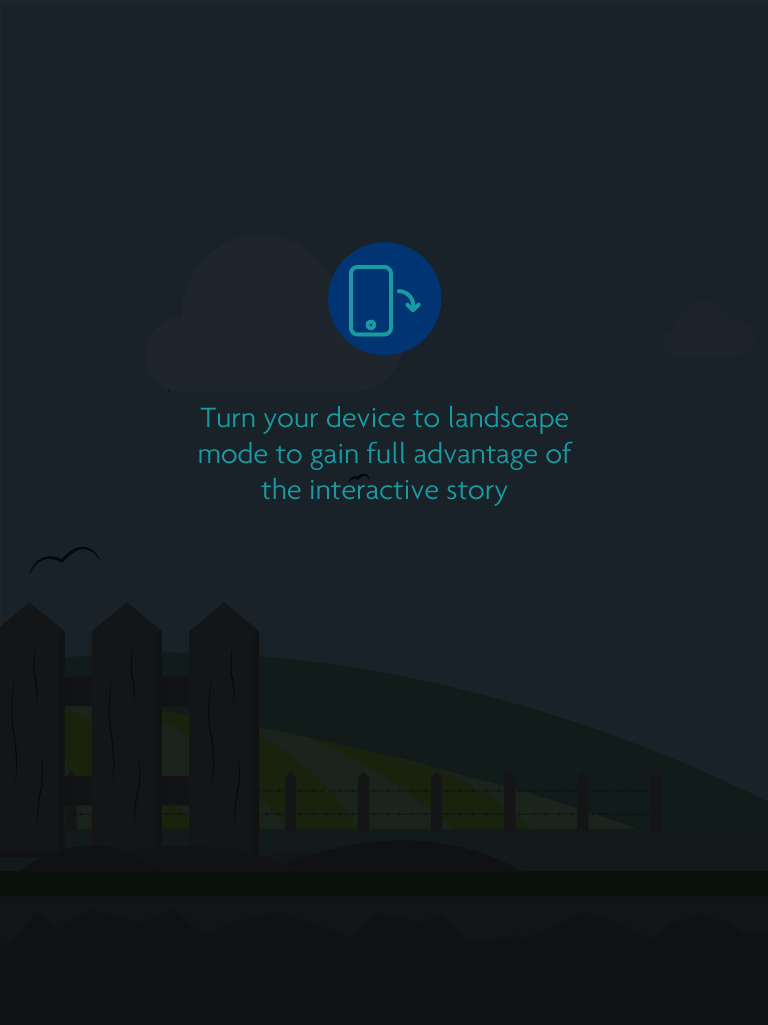 Turn your device to landscape mode to gain full advantage of the interactive story