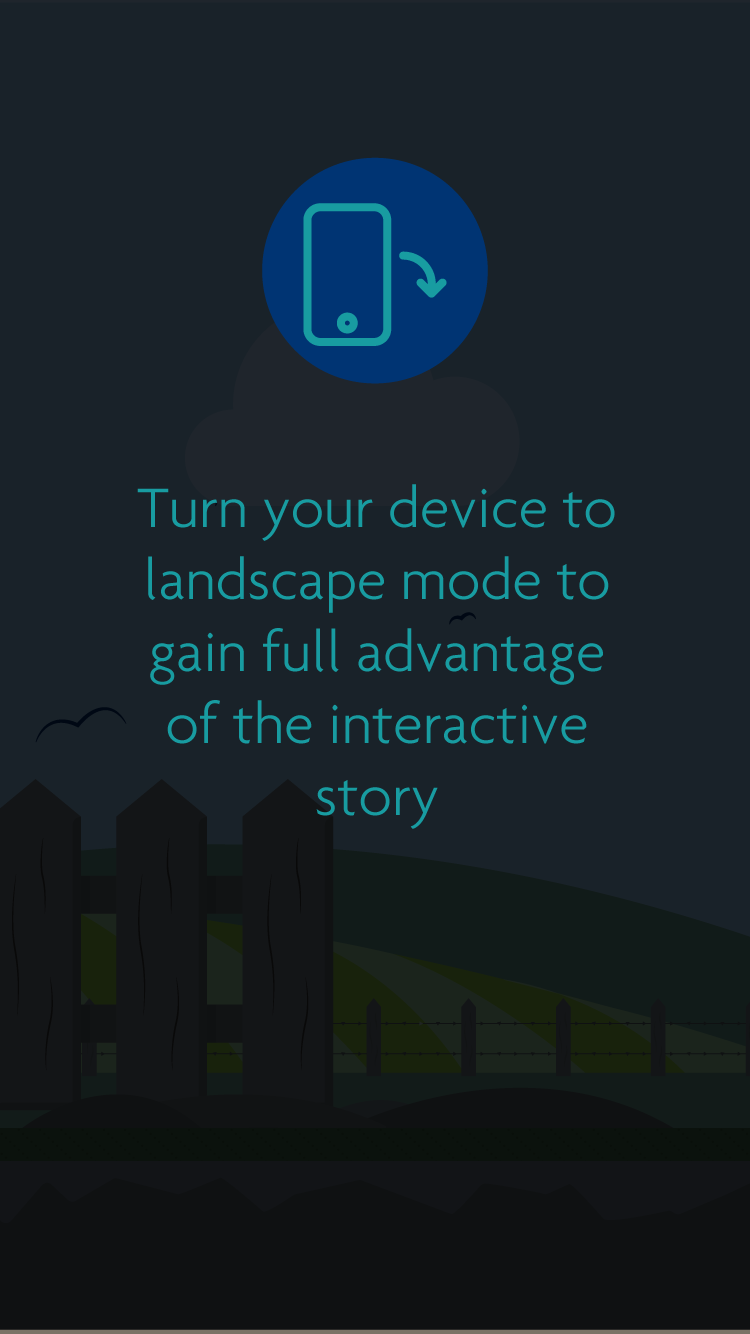 Turn your device to landscape mode to gain full advantage of the interactive story